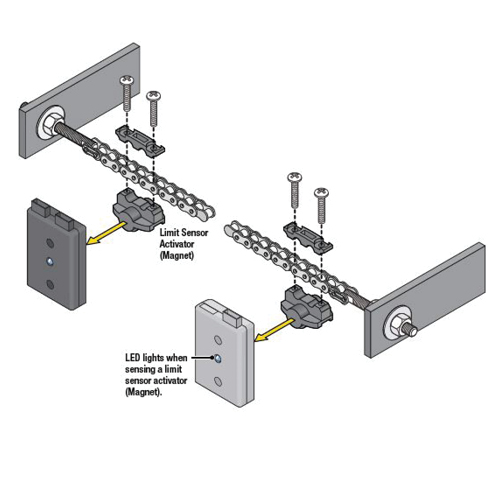 Limit Sensor Activator (Magnet)

LED lights when sensing a limit sensor activator (Magnet).